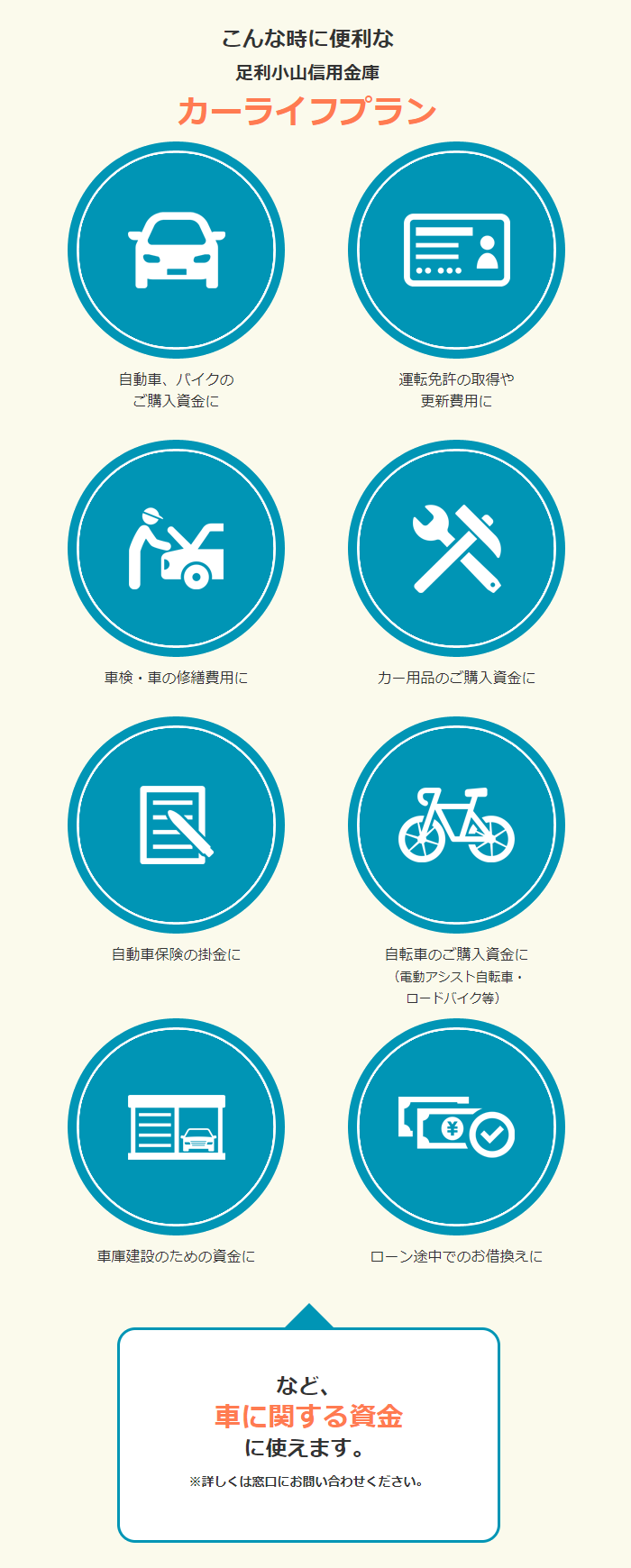 こんな時に便利な
足利小山信用金庫
カーライフプラン

自動車、バイクの
ご購入資金に

運転免許の取得や
更新費用に

車検・車の修繕費用に

カー用品のご購入資金に

自動車保険の掛金に

自転車のご購入資金に
（電動アシスト自転車・
ロードバイク等）

車庫建設のための資金に

ローン途中でのお借換えに

など、
車に関する資金
に使えます。
※詳しくは窓口にお問い合わせください。